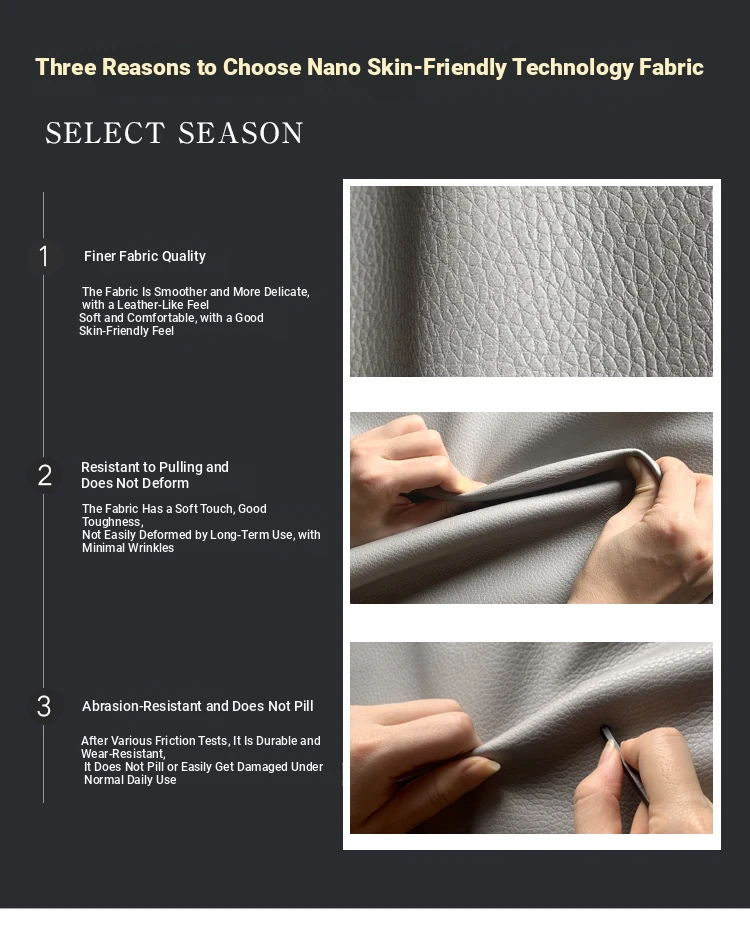 Three Reasons to Choose Nano Skin-Friendly Technology Fabric

SELECT SEASON

1 Finer Fabric Quality

The Fabric Is Smoother and More Delicate, with a Leather-Like Feel
Soft and Comfortable, with a Good Skin-Friendly Feel

2 Resistant to Pulling and Does Not Deform

The Fabric Has a Soft Touch, Good Toughness,
Not Easily Deformed by Long-Term Use, with Minimal Wrinkles

3 Abrasion-Resistant and Does Not Pill

After Various Friction Tests, It Is Durable and Wear-Resistant,
It Does Not Pill or Easily Get Damaged Under Normal Daily Use