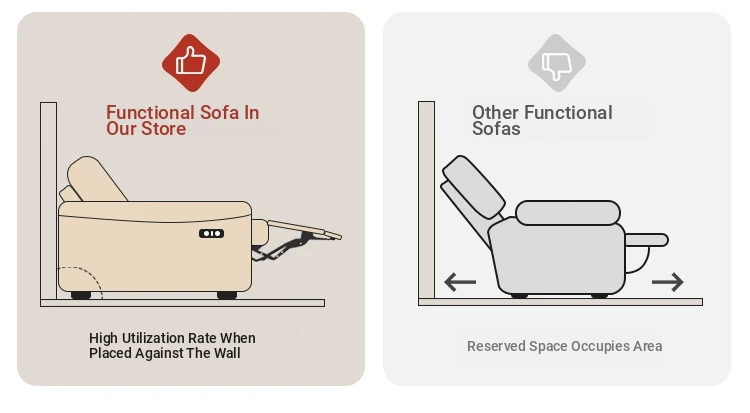 Functional Sofa In Our Store

High Utilization Rate When Placed Against The Wall

Other Functional Sofas

Reserved Space Occupies Area