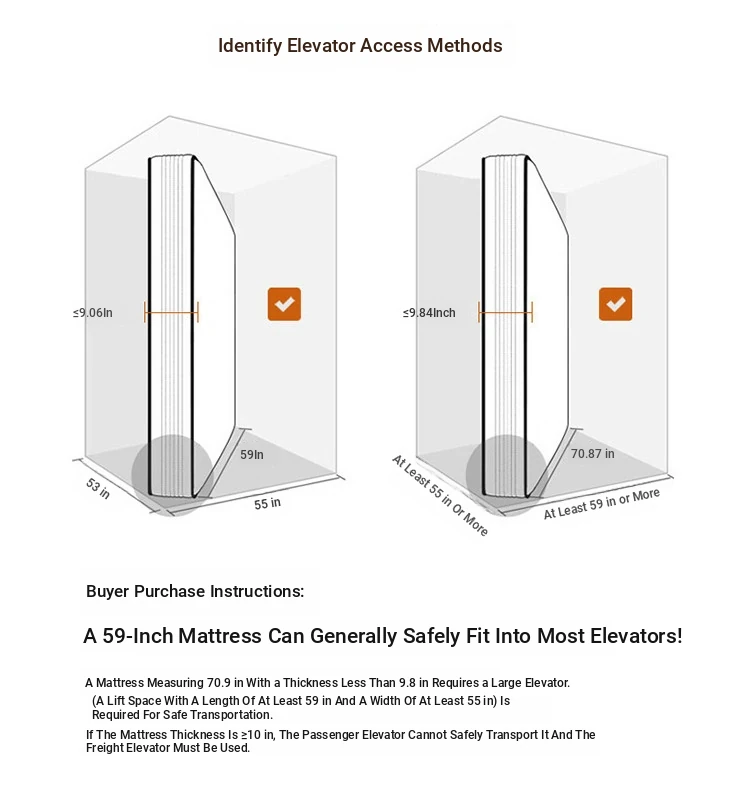 Identify Elevator Access Methods

≤9.06In

59In

53 in

55 in

≤9.84Inch

70.87 in

At Least 55 in Or More

At Least 59 in or More

Buyer Purchase Instructions:

A 59-Inch Mattress Can Generally Safely Fit Into Most Elevators!

A Mattress Measuring 70.9 in With a Thickness Less Than 9.8 in Requires a Large Elevator.
(A Lift Space With A Length Of At Least 59 in And A Width Of At Least 55 in) Is Required For Safe Transportation.

If The Mattress Thickness Is ≥10 in, The Passenger Elevator Cannot Safely Transport It And The Freight Elevator Must Be Used.