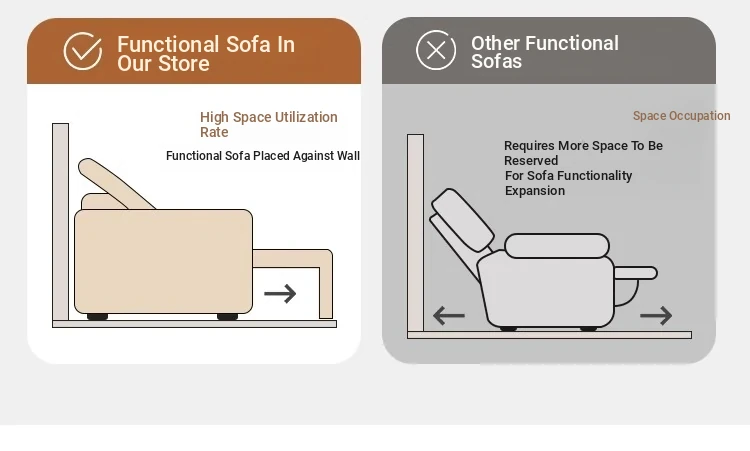 Functional Sofa In Our Store

High Space Utilization Rate

Functional Sofa Placed Against Wall

Other Functional Sofas

Space Occupation

Requires More Space To Be Reserved
For Sofa Functionality Expansion