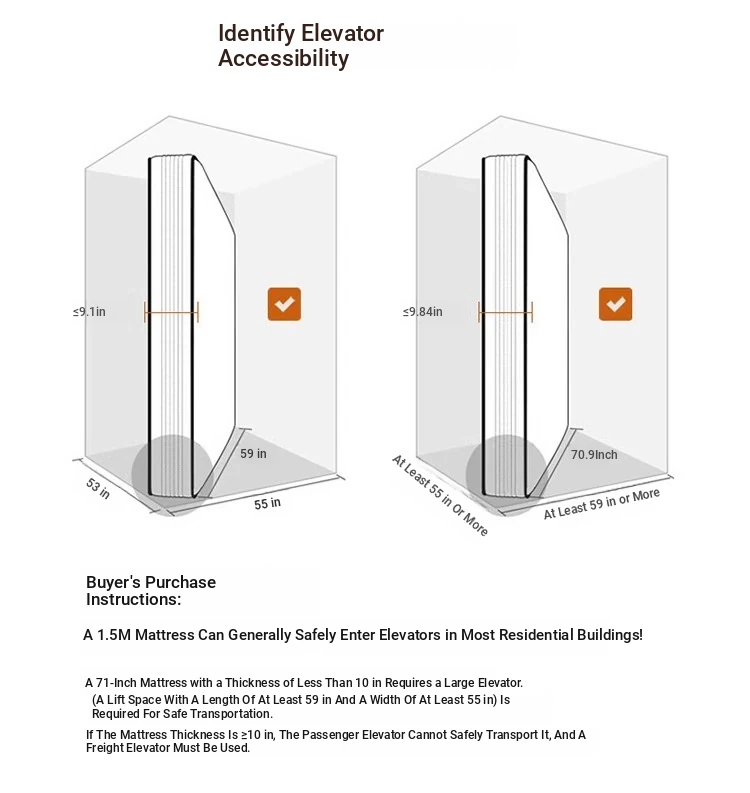 Identify Elevator Accessibility

≤9.1in

59 in

53 in

55 in

≤9.84in

70.9Inch

At Least 55 in Or More

At Least 59 in or More

Buyer's Purchase Instructions:

A 1.5M Mattress Can Generally Safely Enter Elevators in Most Residential Buildings!

A 71-Inch Mattress with a Thickness of Less Than 10 in Requires a Large Elevator. (A Lift Space With A Length Of At Least 59 in And A Width Of At Least 55 in) Is Required For Safe Transportation.

If The Mattress Thickness Is ≥10 in, The Passenger Elevator Cannot Safely Transport It, And A Freight Elevator Must Be Used.