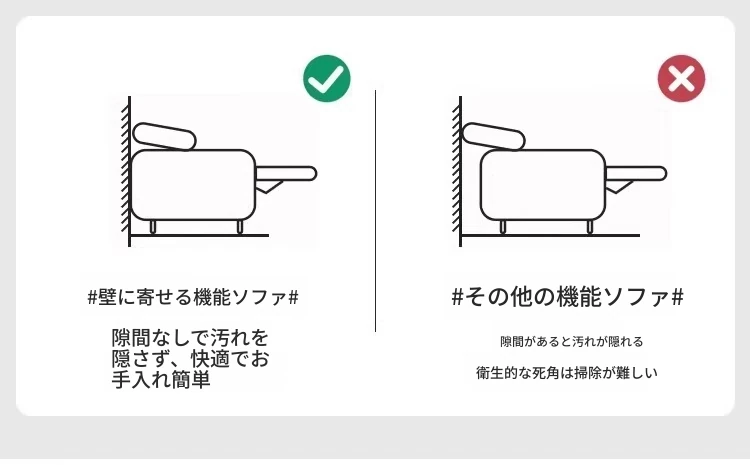 #壁に寄せる機能ソファ#

隙間なしで汚れを隠さず、快適でお手入れ簡単

#その他の機能ソファ#

隙間があると汚れが隠れる

衛生的な死角は掃除が難しい