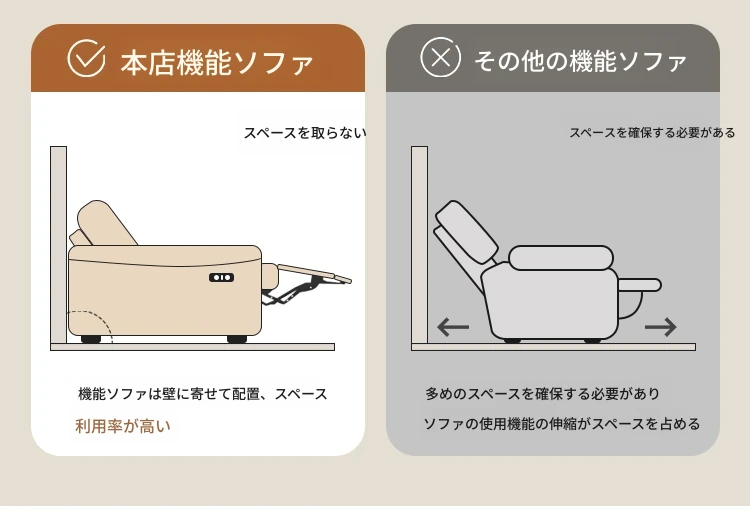 本店機能ソファ

スペースを取らない

機能ソファは壁に寄せて配置、スペース
利用率が高い

その他の機能ソファ

スペースを確保する必要がある

多めのスペースを確保する必要があり
ソファの使用機能の伸縮がスペースを占める