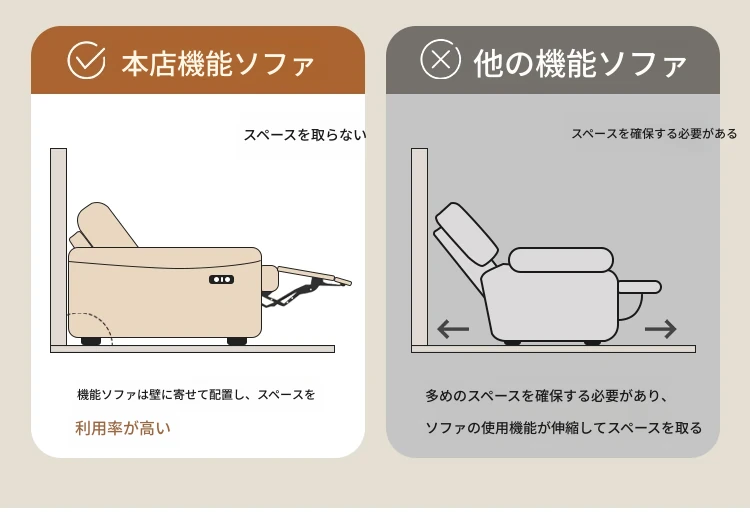 本店機能ソファ

スペースを取らない

機能ソファは壁に寄せて配置し、スペースを

利用率が高い

他の機能ソファ

スペースを確保する必要がある

多めのスペースを確保する必要があり、

ソファの使用機能が伸縮してスペースを取る