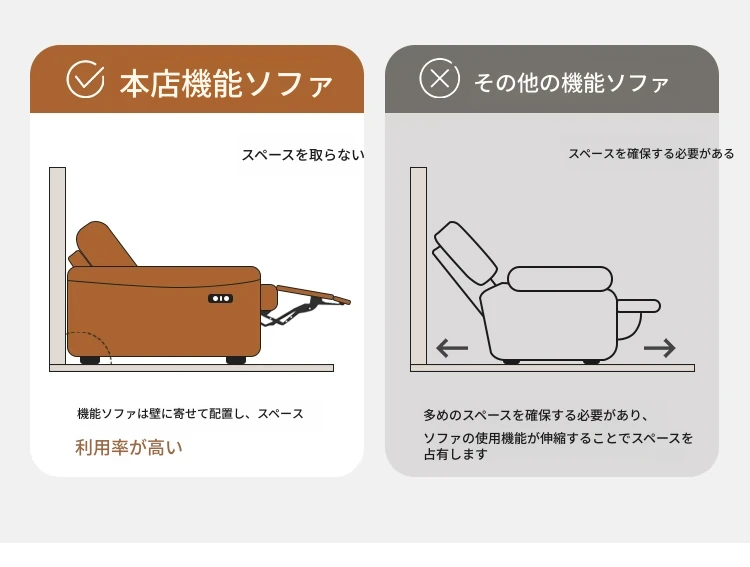 本店機能ソファ

スペースを取らない

機能ソファは壁に寄せて配置し、スペース

利用率が高い

その他の機能ソファ

スペースを確保する必要がある

多めのスペースを確保する必要があり、

ソファの使用機能が伸縮することでスペースを占有します