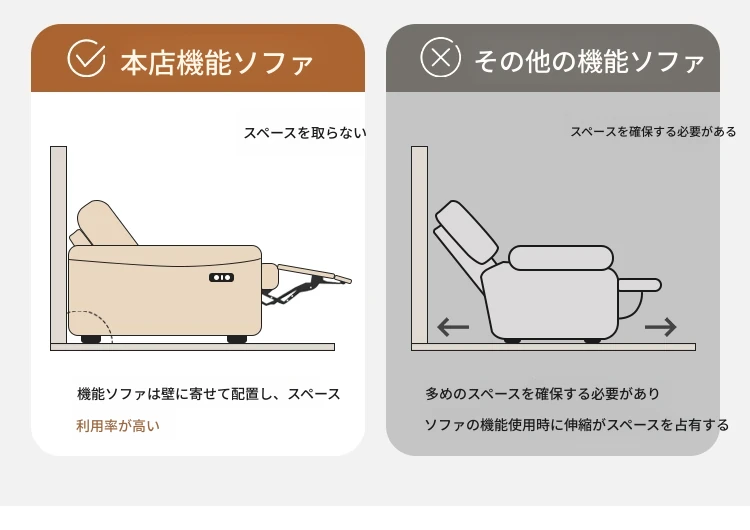 本店機能ソファ

スペースを取らない

機能ソファは壁に寄せて配置し、スペース

利用率が高い

その他の機能ソファ

スペースを確保する必要がある

多めのスペースを確保する必要があり

ソファの機能使用時に伸縮がスペースを占有する